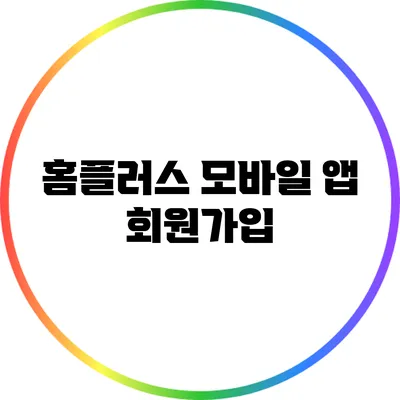 홈플러스 모바일 앱 회원가입