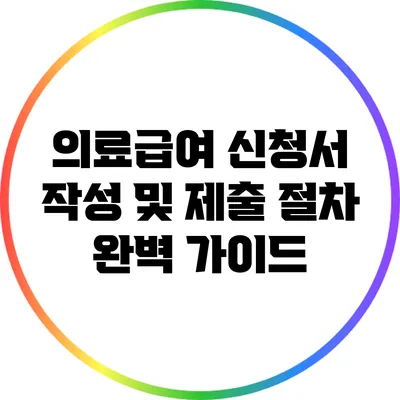 의료급여 신청서 작성 및 제출 절차 완벽 가이드