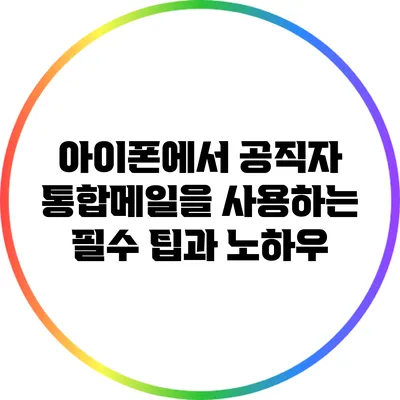 아이폰에서 공직자 통합메일을 사용하는 필수 팁과 노하우