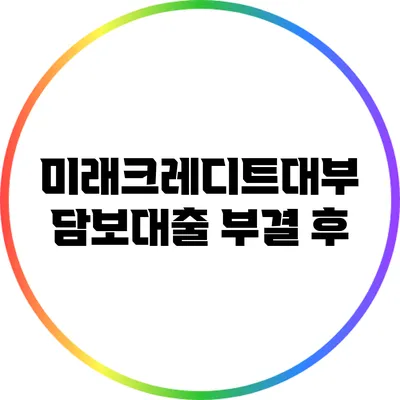 미래크레디트대부
담보대출 부결 후