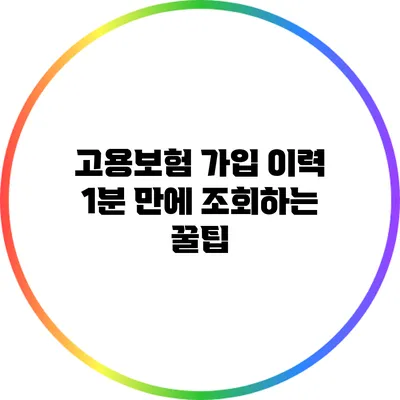 고용보험 가입 이력 1분 만에 조회하는 꿀팁