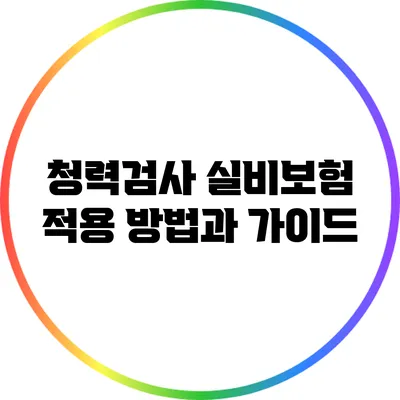 청력검사 실비보험 적용 방법과 가이드