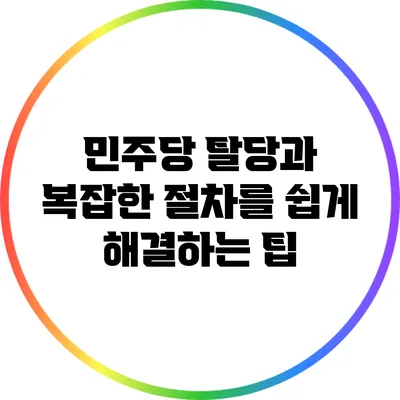 민주당 탈당과
복잡한 절차를 쉽게
해결하는 팁