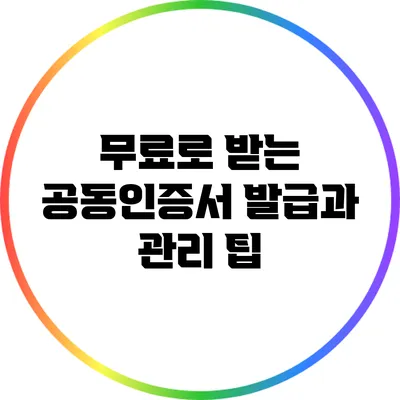 무료로 받는 공동인증서 발급과 관리 팁